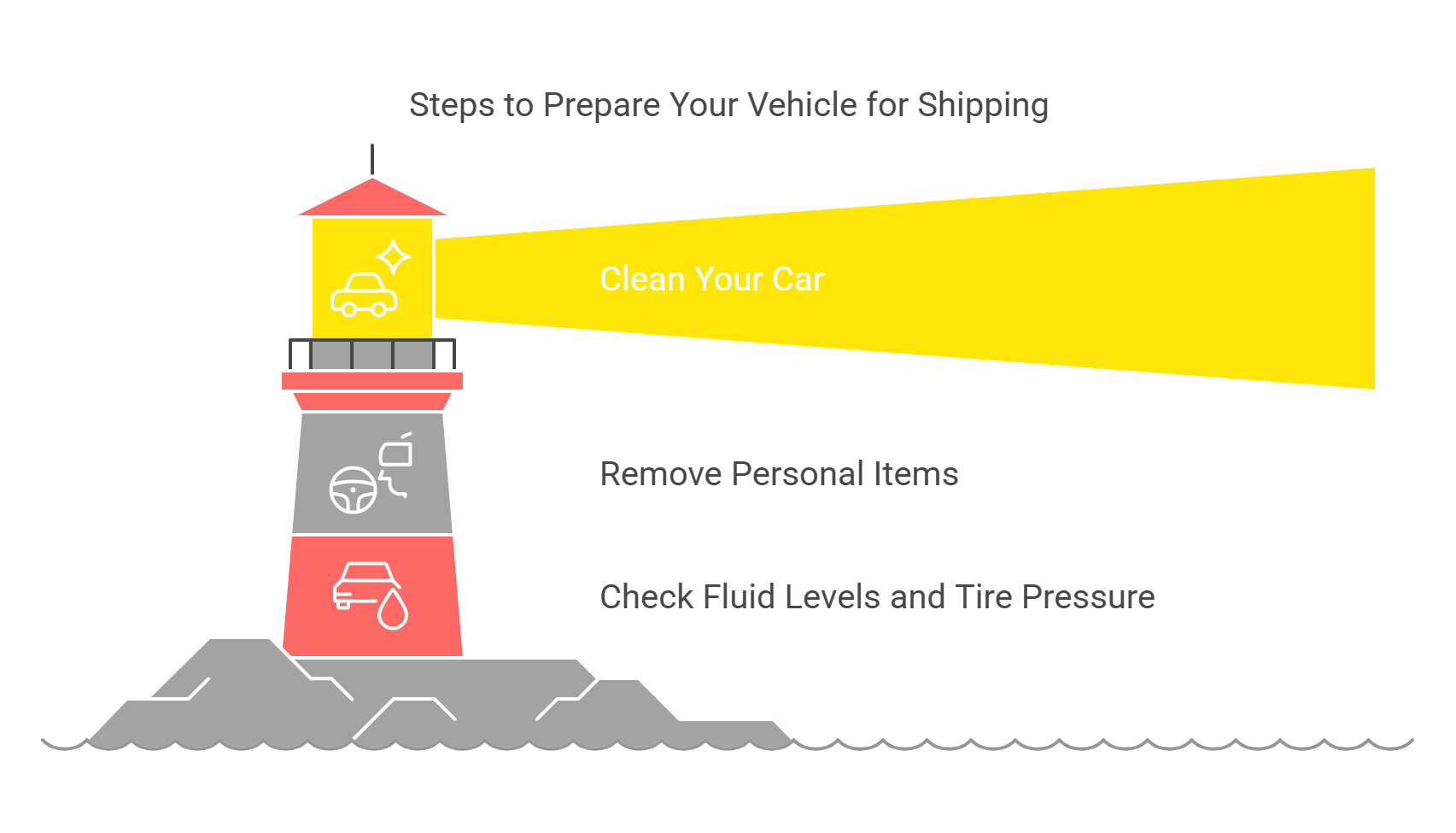 Steps to Prepare Your Vehicle for Shipping

Clean Your Car

Remove Personal Items

Check Fluid Levels and Tire Pressure